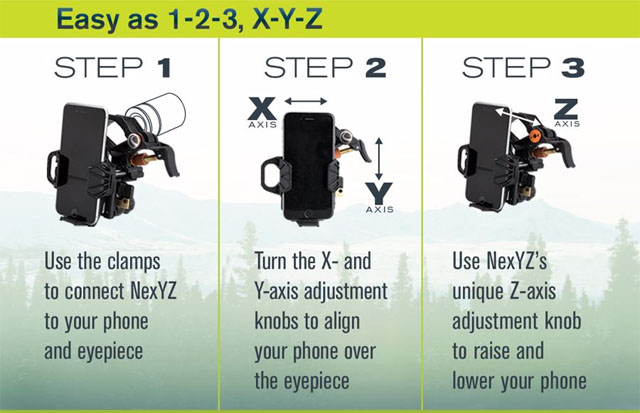 Easy as 1-2-3, X-Y-Z

STEP 1

Use the clamps to connect NexYZ to your phone and eyepiece

STEP 2

X AXIS

Y AXIS

Turn the X- and Y-axis adjustment knobs to align your phone over the eyepiece

STEP 3

Z AXIS

Use NexYZ's unique Z-axis adjustment knob to raise and lower your phone