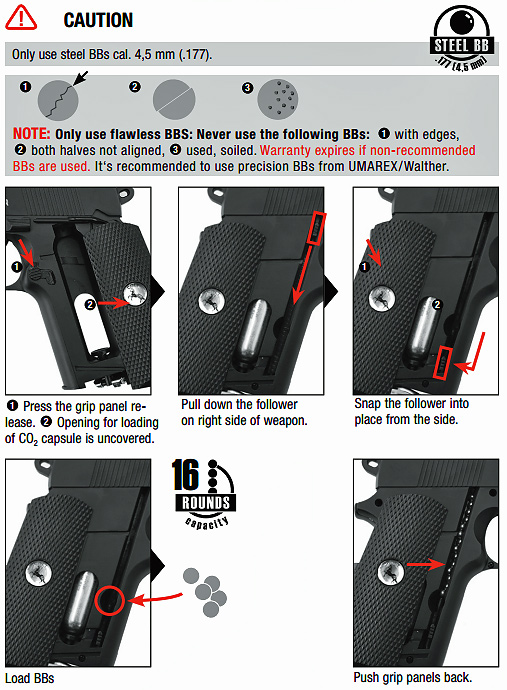 CAUTION

STEEL BB .177 (4,5 mm)

Only use steel BBs cal. 4,5 mm (.177).

❶ ❷ ❸

NOTE: Only use flawless BBS: Never use the following BBs: ❶ with edges, ❷ both halves not aligned, ❸ used, soiled. Warranty expires if non-recommended BBs are used. It's recommended to use precision BBs from UMAREX/Walther.

❶ ❷

❶ Press the grip panel release. ❷ Opening for loading of $CO_2$ capsule is uncovered.

Pull down the follower on right side of weapon.

❶ ❷

Snap the follower into place from the side.

16 ROUNDS capacity

Load BBs

Push grip panels back.