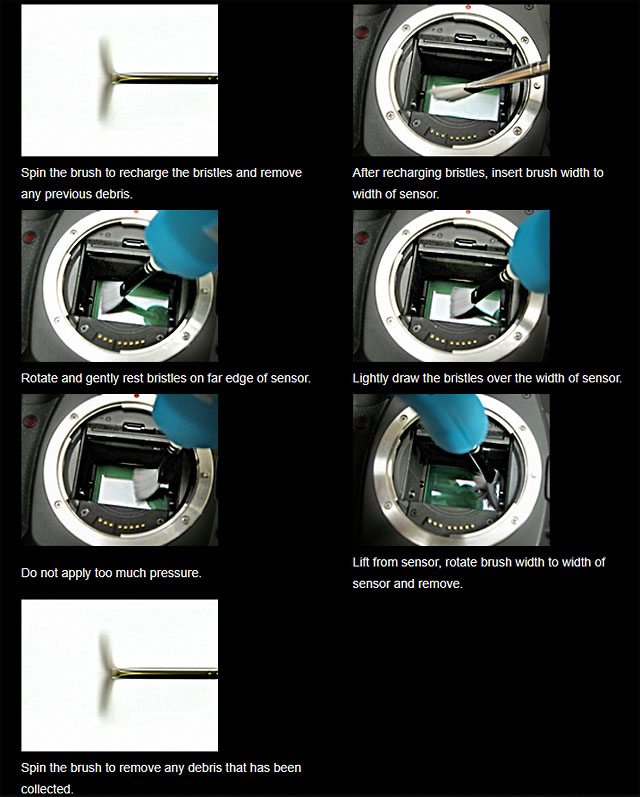 Spin the brush to recharge the bristles and remove any previous debris.

After recharging bristles, insert brush width to width of sensor.

Rotate and gently rest bristles on far edge of sensor.

Lightly draw the bristles over the width of sensor.

Do not apply too much pressure.

Lift from sensor, rotate brush width to width of sensor and remove.

Spin the brush to remove any debris that has been collected.